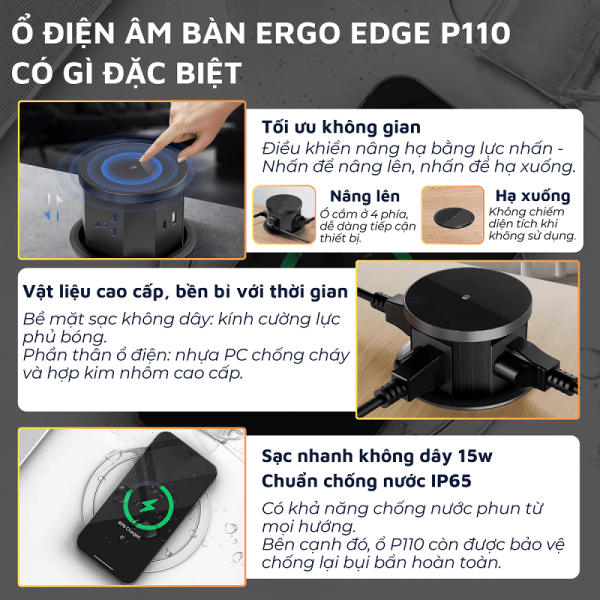 Ổ ĐIỆN ÂM BÀN ERGO EDGE P110 CÓ GÌ ĐẶC BIỆT

Tối ưu không gian
Điều khiển nâng hạ bằng lực nhấn - Nhấn để nâng lên, nhấn để hạ xuống.

Nâng lên
Ổ cắm ở 4 phía, dễ dàng tiếp cận thiết bị.

Hạ xuống
Không chiếm diện tích khi không sử dụng.

Vật liệu cao cấp, bền bỉ với thời gian
Bề mặt sạc không dây: kính cường lực phủ bóng.
Phần thân ổ điện: nhựa PC chống cháy và hợp kim nhôm cao cấp.

80% Charged

Sạc nhanh không dây 15w
Chuẩn chống nước IP65
Có khả năng chống nước phun từ mọi hướng.
Bên cạnh đó, ổ P110 còn được bảo vệ chống lại bụi bẩn hoàn toàn.