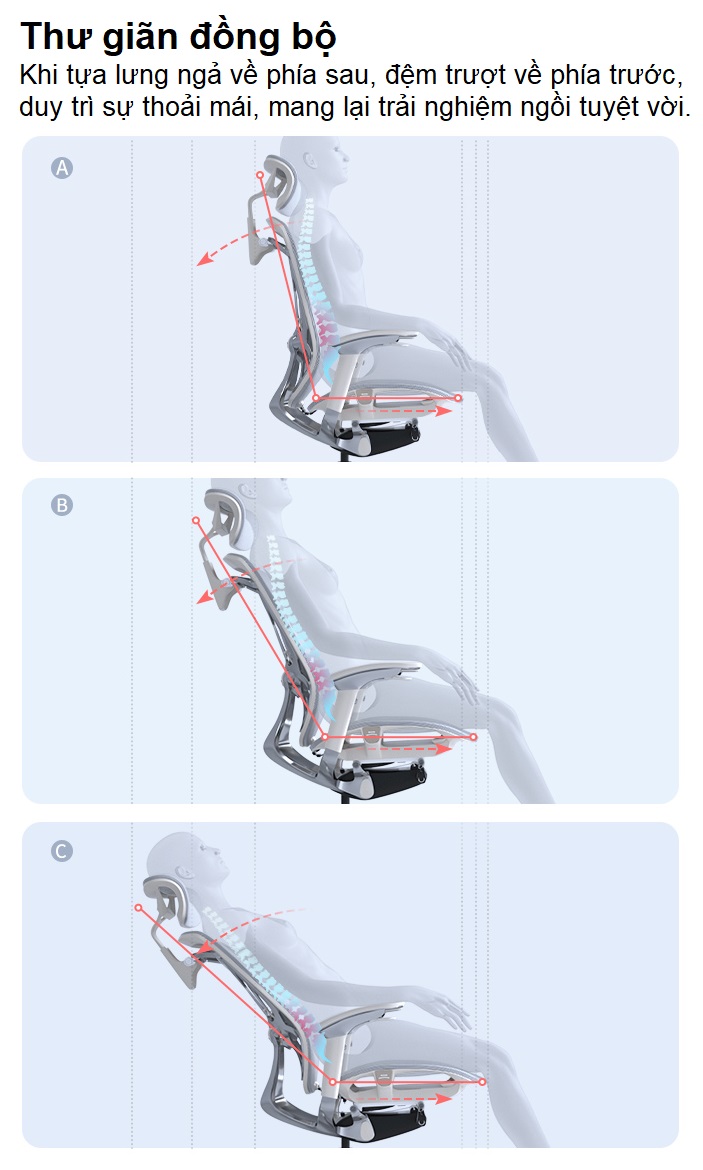 Thư giãn đồng bộ

Khi tựa lưng ngả về phía sau, đệm trượt về phía trước, duy trì sự thoải mái, mang lại trải nghiệm ngồi tuyệt vời.

A

B

C